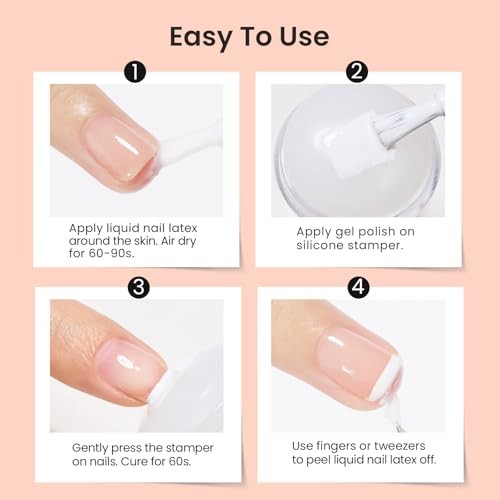 Easy To Use

1

Apply liquid nail latex around the skin. Air dry for 60-90s.

2

Apply gel polish on silicone stamper.

3

Gently press the stamper on nails. Cure for 60s.

4

Use fingers or tweezers to peel liquid nail latex off.