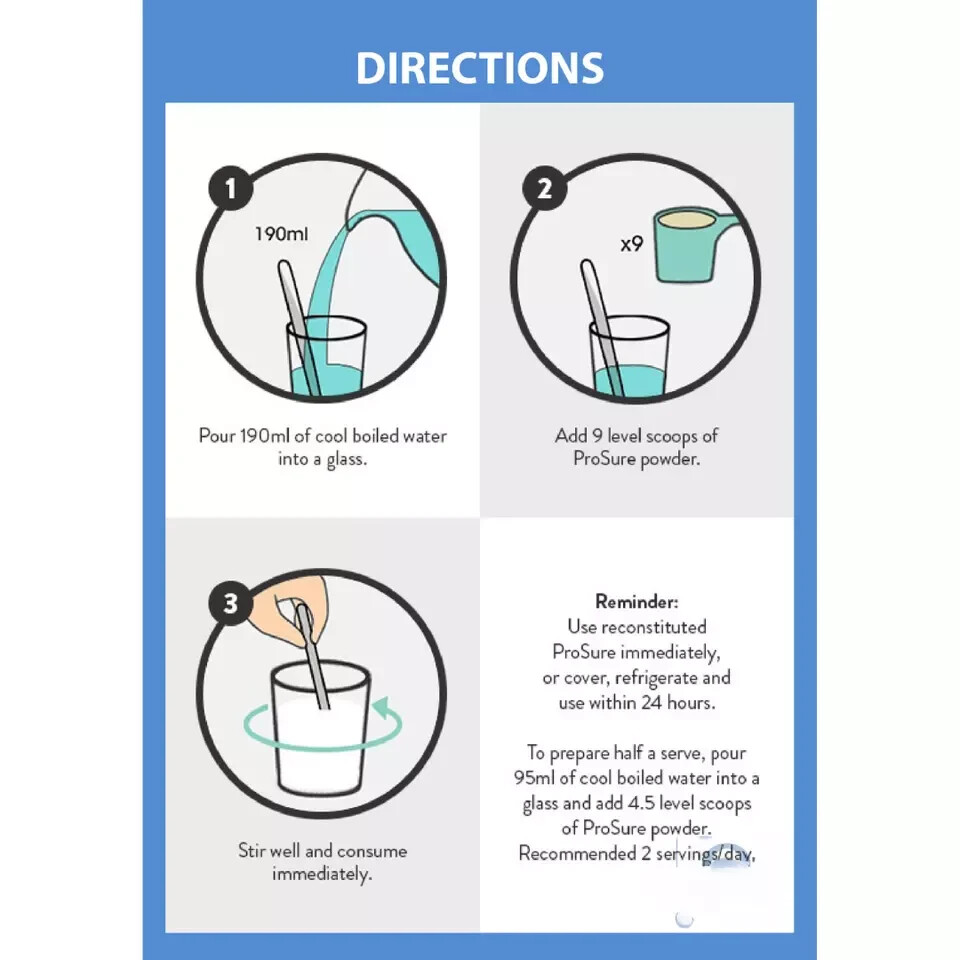 DIRECTIONS

1

190ml

Pour 190ml of cool boiled water into a glass.

2

x9

Add 9 level scoops of ProSure powder.

3

Stir well and consume immediately.

Reminder:
Use reconstituted ProSure immediately, or cover, refrigerate and use within 24 hours.

To prepare half a serve, pour 95ml of cool boiled water into a glass and add 4.5 level scoops of ProSure powder. Recommended 2 servings/day.